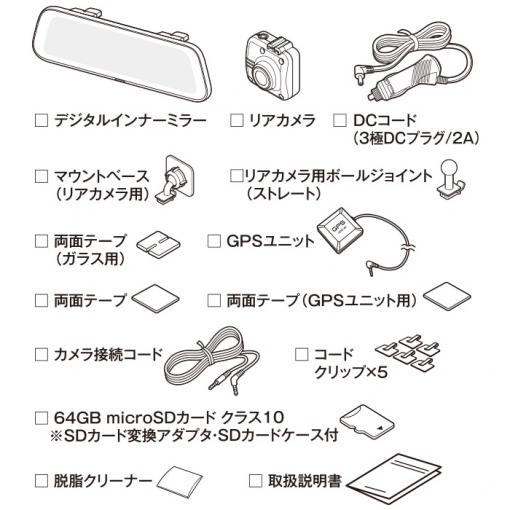 □ デジタルインナーミラー

□ リアカメラ

□ DCコード
(3極DCプラグ/2A)

□ マウントベース
(リアカメラ用)

□リアカメラ用ボールジョイント
(ストレート)

□ 両面テープ
(ガラス用)

□ GPSユニット

GPS

□ 両面テープ

□ 両面テープ(GPSユニット用)

□ カメラ接続コード

□ コード
クリップ×5

□ 64GB microSDカード クラス10
※SDカード変換アダプタ・SDカードケース付

□ 脱脂クリーナー

□ 取扱説明書